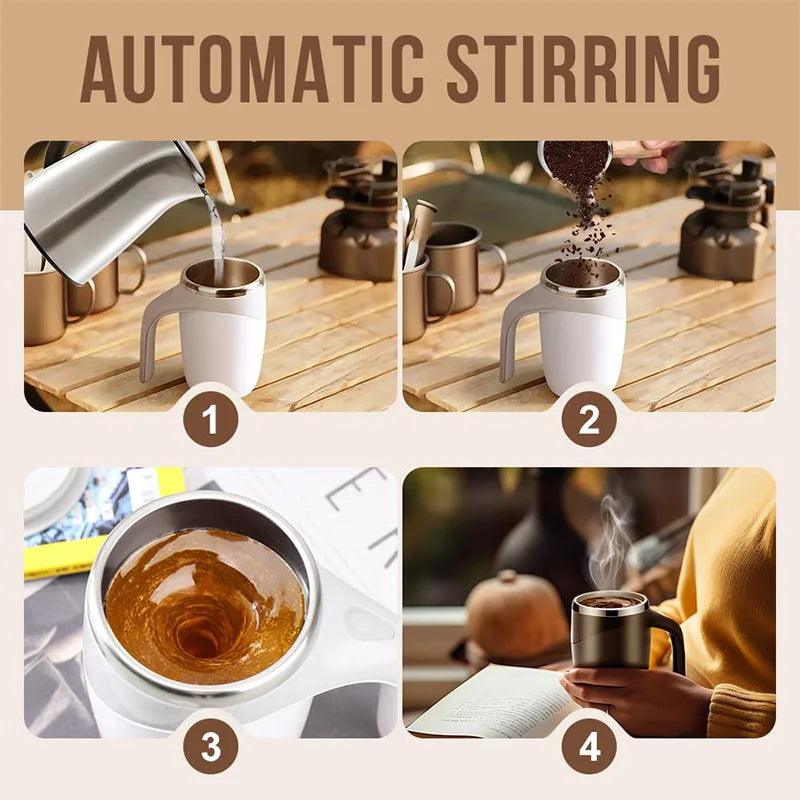 AUTOMATIC STIRRING

1

2

3

4